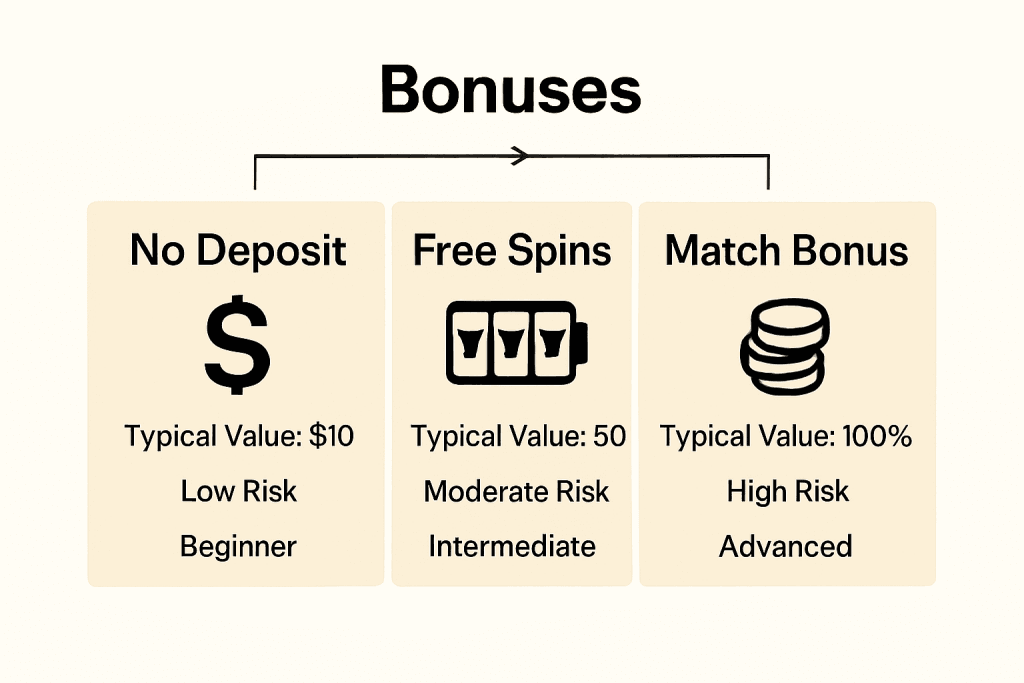 Bonuses

No Deposit

$

Typical Value: $10

Low Risk

Beginner

Free Spins

Typical Value: 50

Moderate Risk

Intermediate

Match Bonus

Typical Value: 100%

High Risk

Advanced